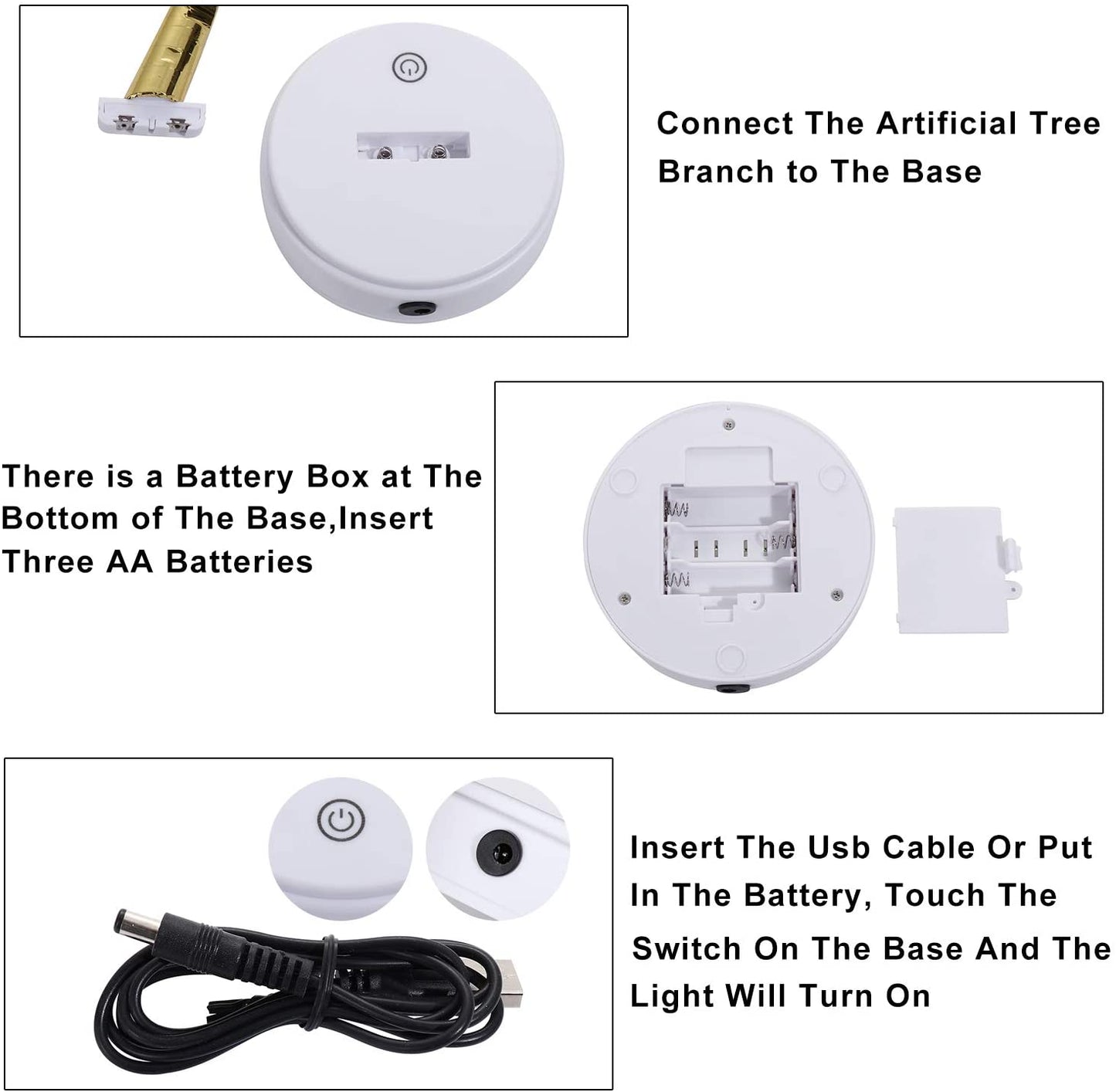 Connect The Artificial Tree Branch to The Base

There is a Battery Box at The Bottom of The Base,Insert Three AA Batteries

Insert The Usb Cable Or Put In The Battery, Touch The Switch On The Base And The Light Will Turn On